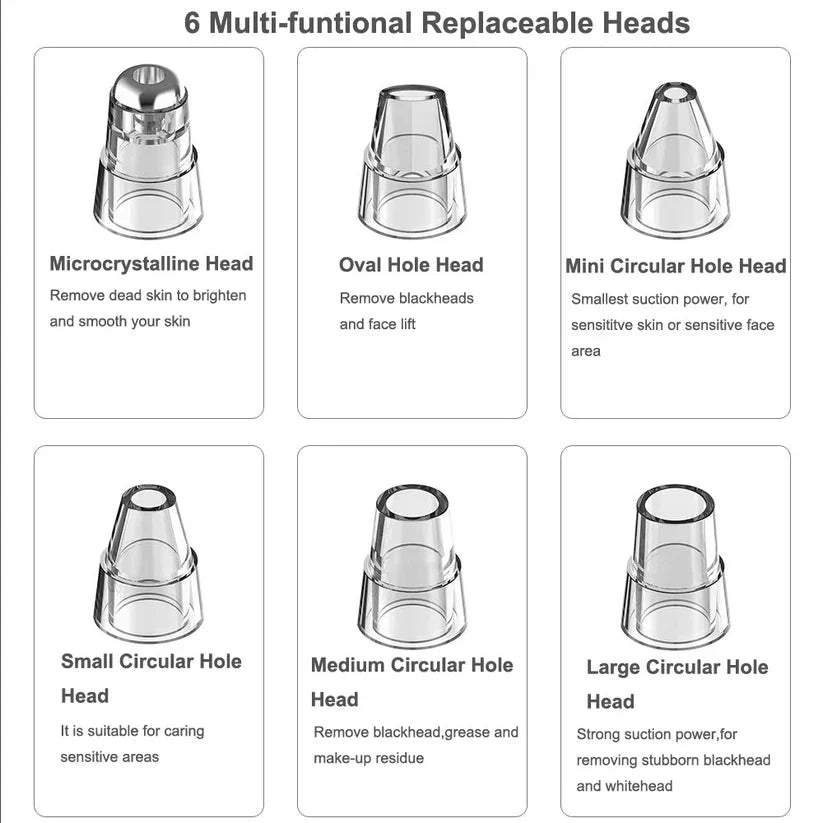 6 Multi-funtional Replaceable Heads

Microcrystalline Head
Remove dead skin to brighten and smooth your skin

Oval Hole Head
Remove blackheads and face lift

Mini Circular Hole Head
Smallest suction power, for sensititve skin or sensitive face area

Small Circular Hole Head
It is suitable for caring sensitive areas

Medium Circular Hole Head
Remove blackhead,grease and make-up residue

Large Circular Hole Head
Strong suction power,for removing stubborn blackhead and whitehead